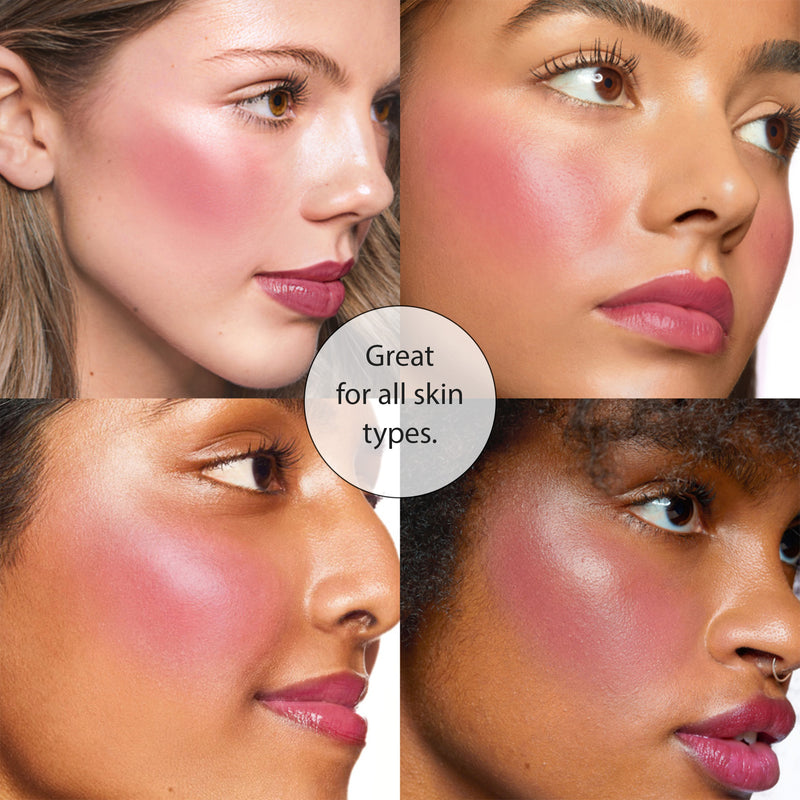 Great for all skin types.